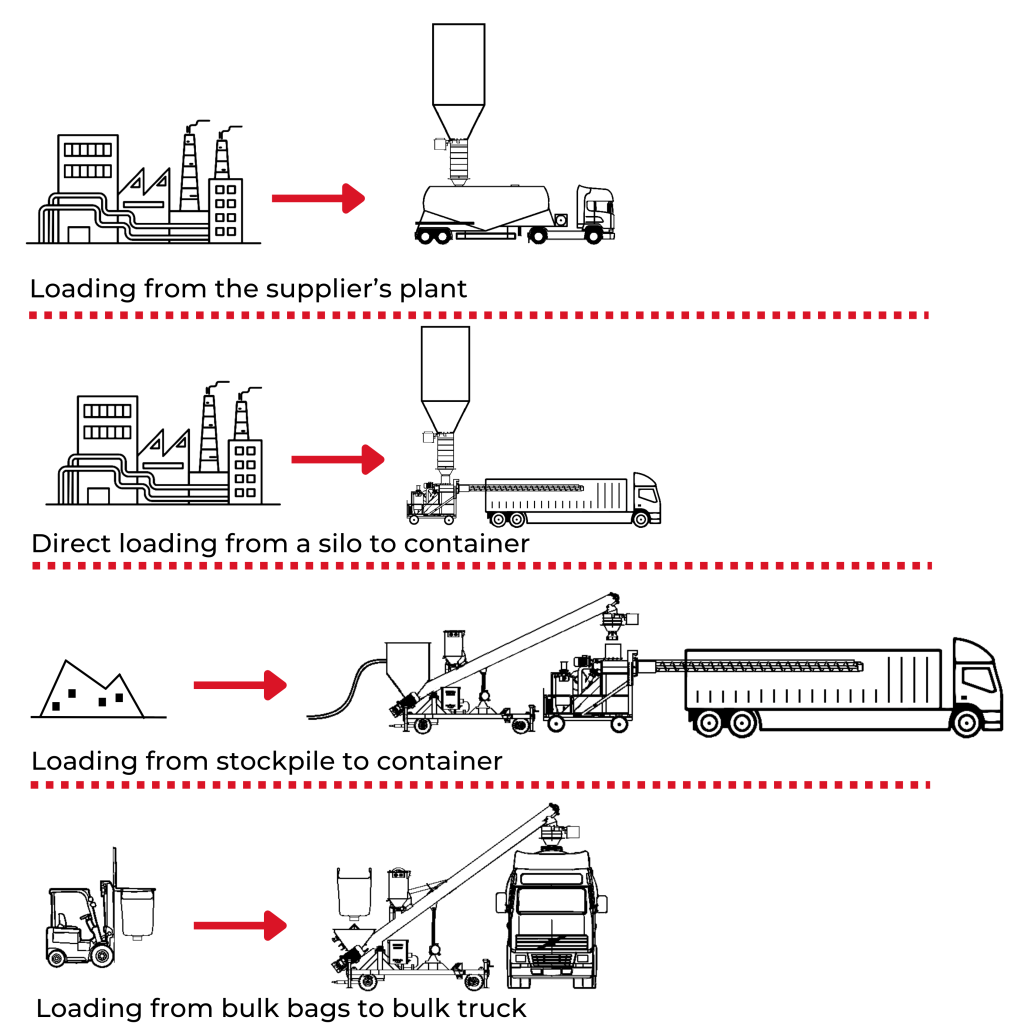 Loading from the supplier's plant

Direct loading from a silo to container

Loading from stockpile to container

Loading from bulk bags to bulk truck