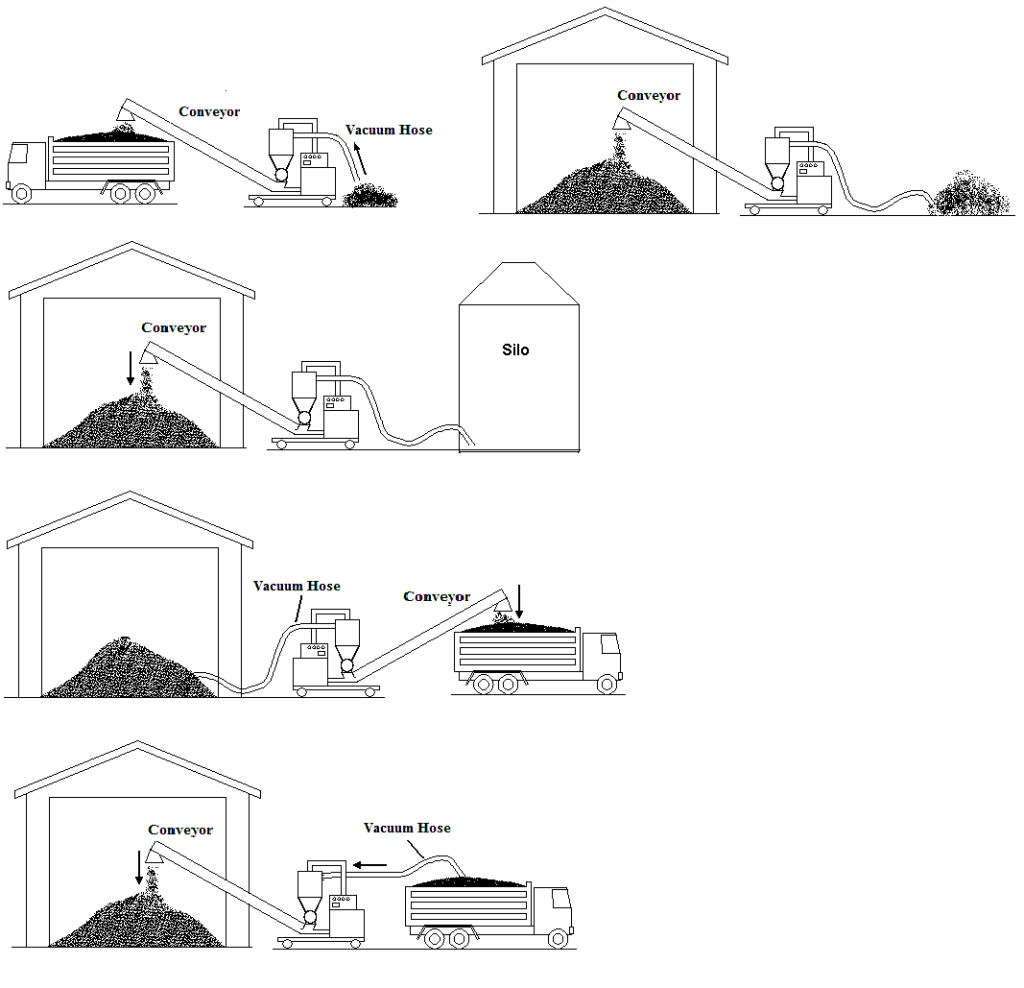 Conveyor
Vacuum Hose

Conveyor

Conveyor
Silo

Vacuum Hose
Conveyor

Conveyor
Vacuum Hose